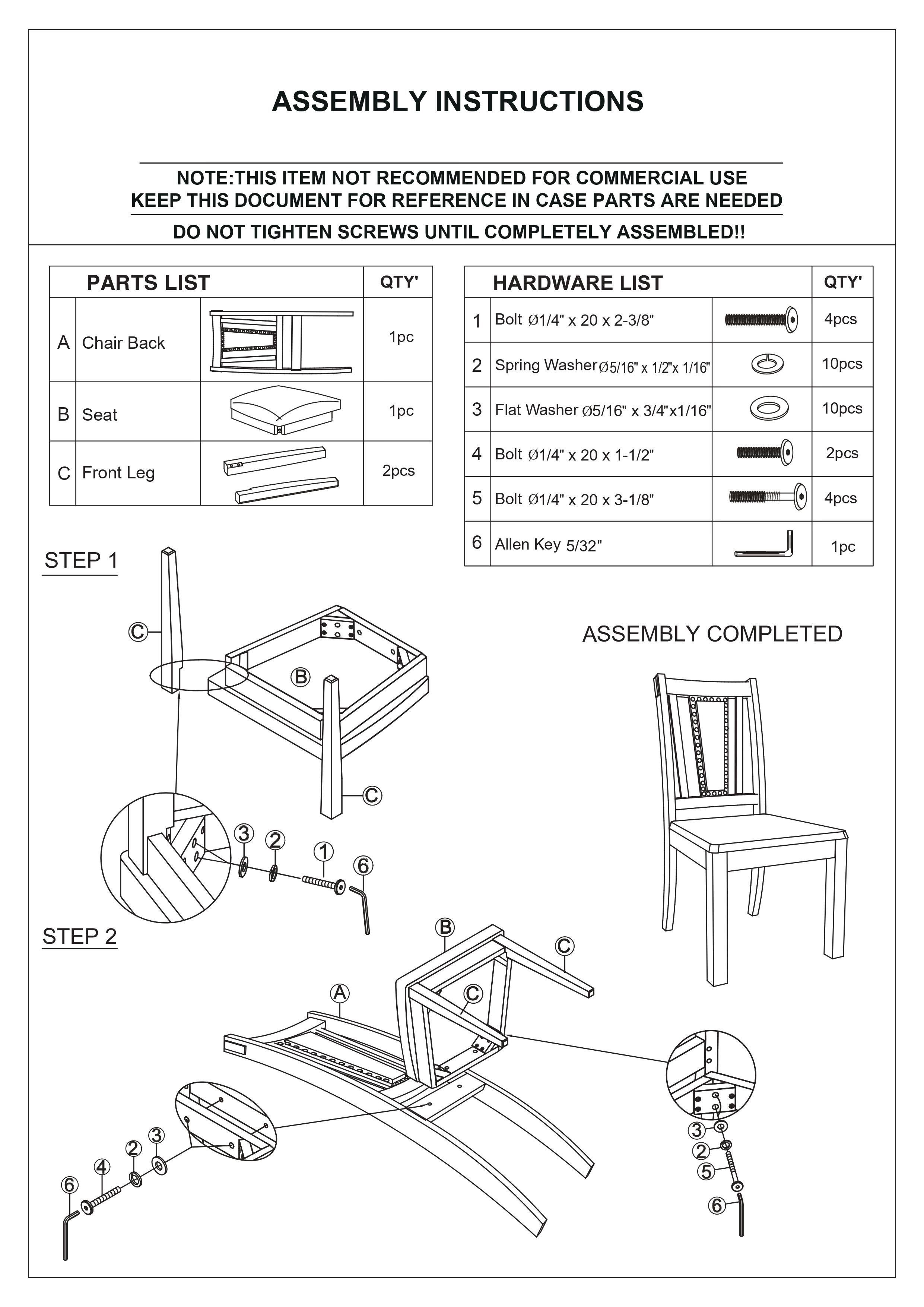 ASSEMBLY INSTRUCTIONS

NOTE:THIS ITEM NOT RECOMMENDED FOR COMMERCIAL USE
KEEP THIS DOCUMENT FOR REFERENCE IN CASE PARTS ARE NEEDED

DO NOT TIGHTEN SCREWS UNTIL COMPLETELY ASSEMBLED!!

| PARTS LIST | | | QTY' |
|---|---|---|---|
| A | Chair Back | | 1pc |
| B | Seat | | 1pc |
| C | Front Leg | | 2pcs |

| HARDWARE LIST | | | QTY' |
|---|---|---|---|
| 1 | Bolt Ø1/4" x 20 x 2-3/8" | | 4pcs |
| 2 | Spring Washer Ø5/16" x 1/2"x 1/16" | | 10pcs |
| 3 | Flat Washer Ø5/16" x 3/4"x1/16" | | 10pcs |
| 4 | Bolt Ø1/4" x 20 x 1-1/2" | | 2pcs |
| 5 | Bolt Ø1/4" x 20 x 3-1/8" | | 4pcs |
| 6 | Allen Key 5/32" | | 1pc |

STEP 1

C
B
C
3
2
1
6

ASSEMBLY COMPLETED

STEP 2

B
C
A
C
6
4
2
3
3
2
5
6